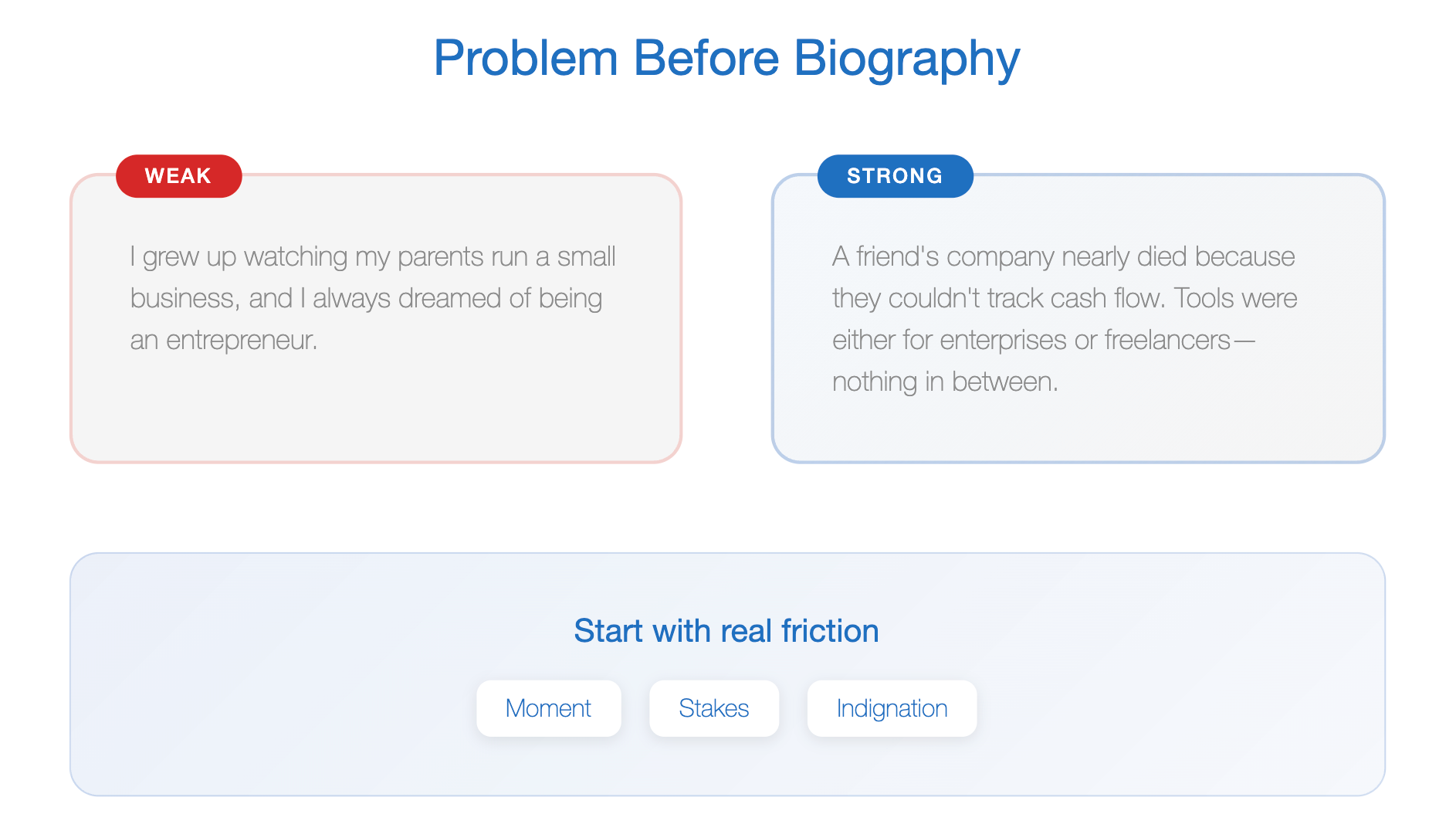 Problem Before Biography

WEAK

I grew up watching my parents run a small business, and I always dreamed of being an entrepreneur.

STRONG

A friend's company nearly died because they couldn't track cash flow. Tools were either for enterprises or freelancers—nothing in between.

Start with real friction

Moment

Stakes

Indignation