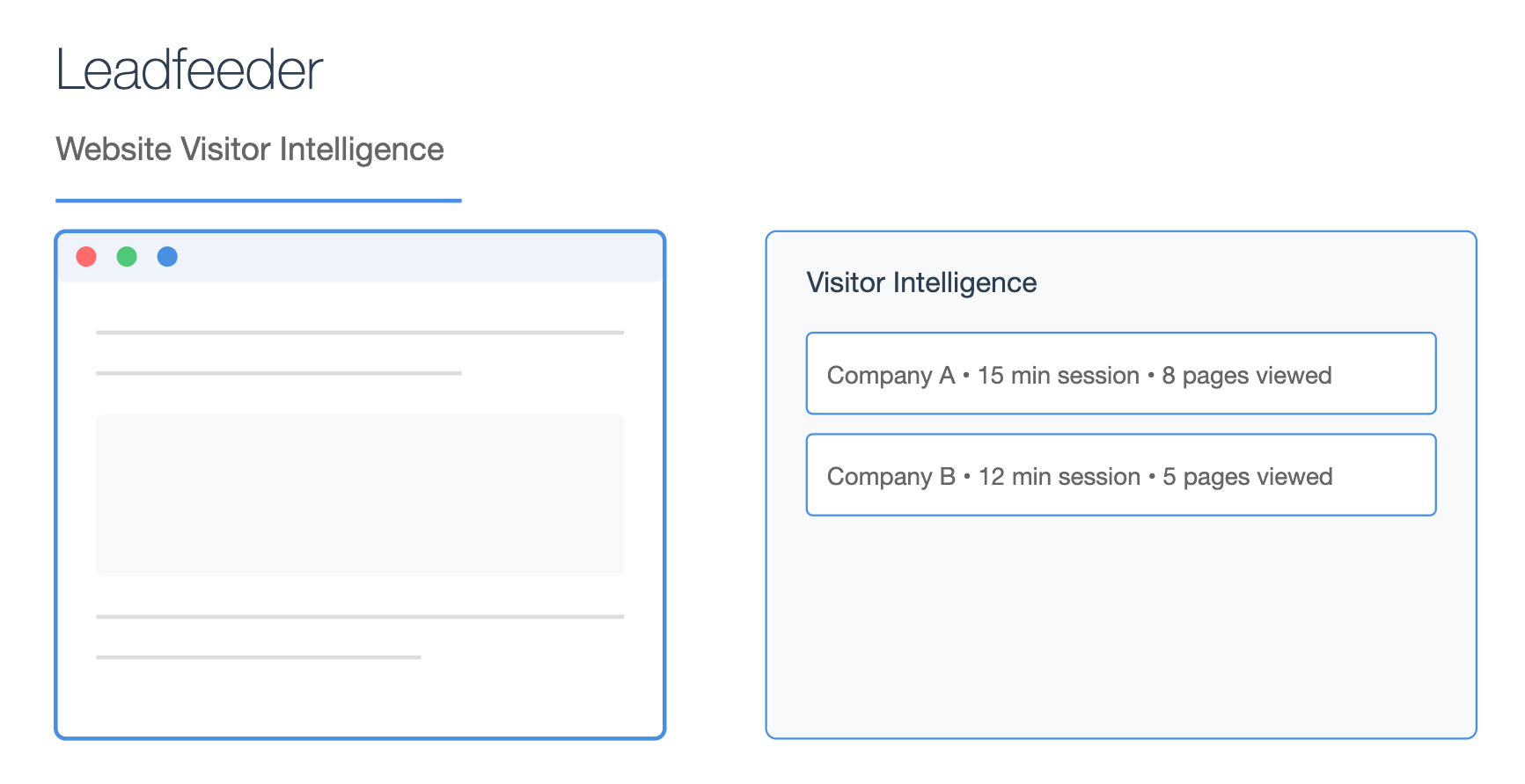 Leadfeeder

Website Visitor Intelligence

Visitor Intelligence

Company A • 15 min session • 8 pages viewed

Company B • 12 min session • 5 pages viewed